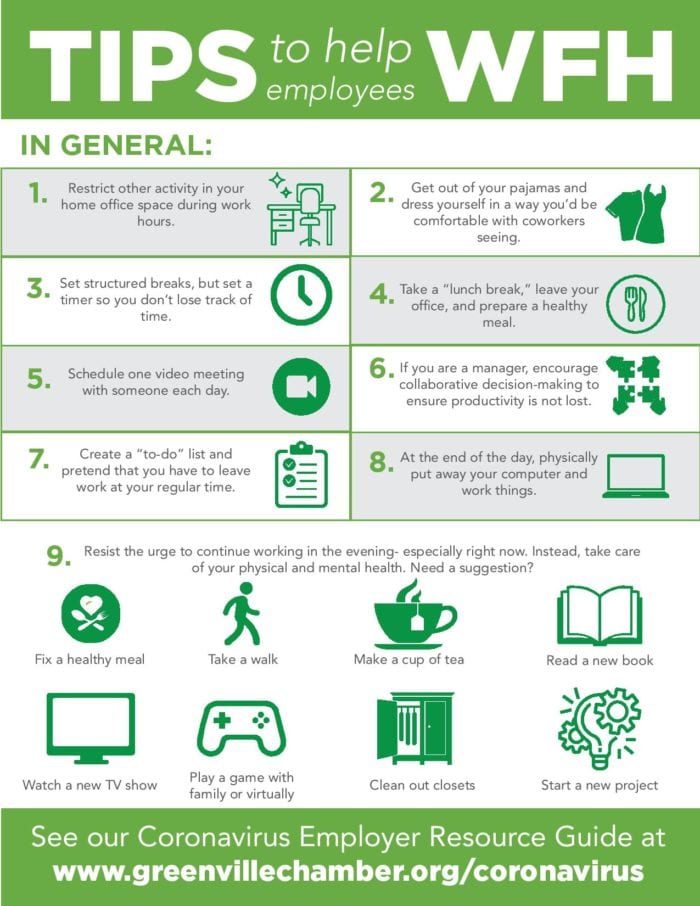 TIPS to help employees WFH

IN GENERAL:

1. Restrict other activity in your home office space during work hours.

2. Get out of your pajamas and dress yourself in a way you'd be comfortable with coworkers seeing.

3. Set structured breaks, but set a timer so you don't lose track of time.

4. Take a "lunch break," leave your office, and prepare a healthy meal.

5. Schedule one video meeting with someone each day.

6. If you are a manager, encourage collaborative decision-making to ensure productivity is not lost.

7. Create a "to-do" list and pretend that you have to leave work at your regular time.

8. At the end of the day, physically put away your computer and work things.

9. Resist the urge to continue working in the evening- especially right now. Instead, take care of your physical and mental health. Need a suggestion?

Fix a healthy meal

Take a walk

Make a cup of tea

Read a new book

Watch a new TV show

Play a game with family or virtually

Clean out closets

Start a new project

See our Coronavirus Employer Resource Guide at www.greenvillechamber.org/coronavirus